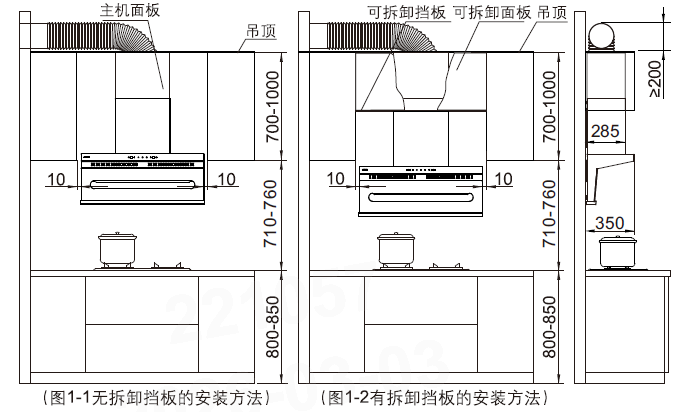 主机面板
吊顶
700-1000
10
10
710-760
800-850
（图1-1无拆卸挡板的安装方法）

可拆卸挡板
可拆卸面板
吊顶
700-1000
10
10
710-760
800-850
（图1-2有拆卸挡板的安装方法）

≥200
285
350